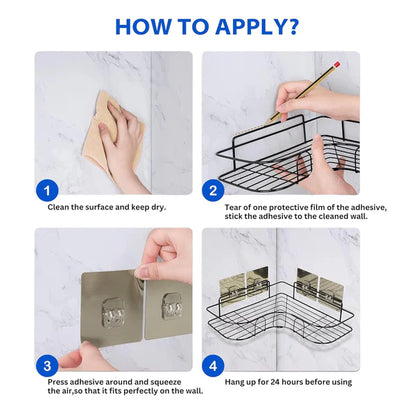 HOW TO APPLY?

1
Clean the surface and keep dry.

2
Tear of one protective film of the adhesive, stick the adhesive to the cleaned wall.

3
Press adhesive around and squeeze the air,so that it fits perfectly on the wall.

4
Hang up for 24 hours before using