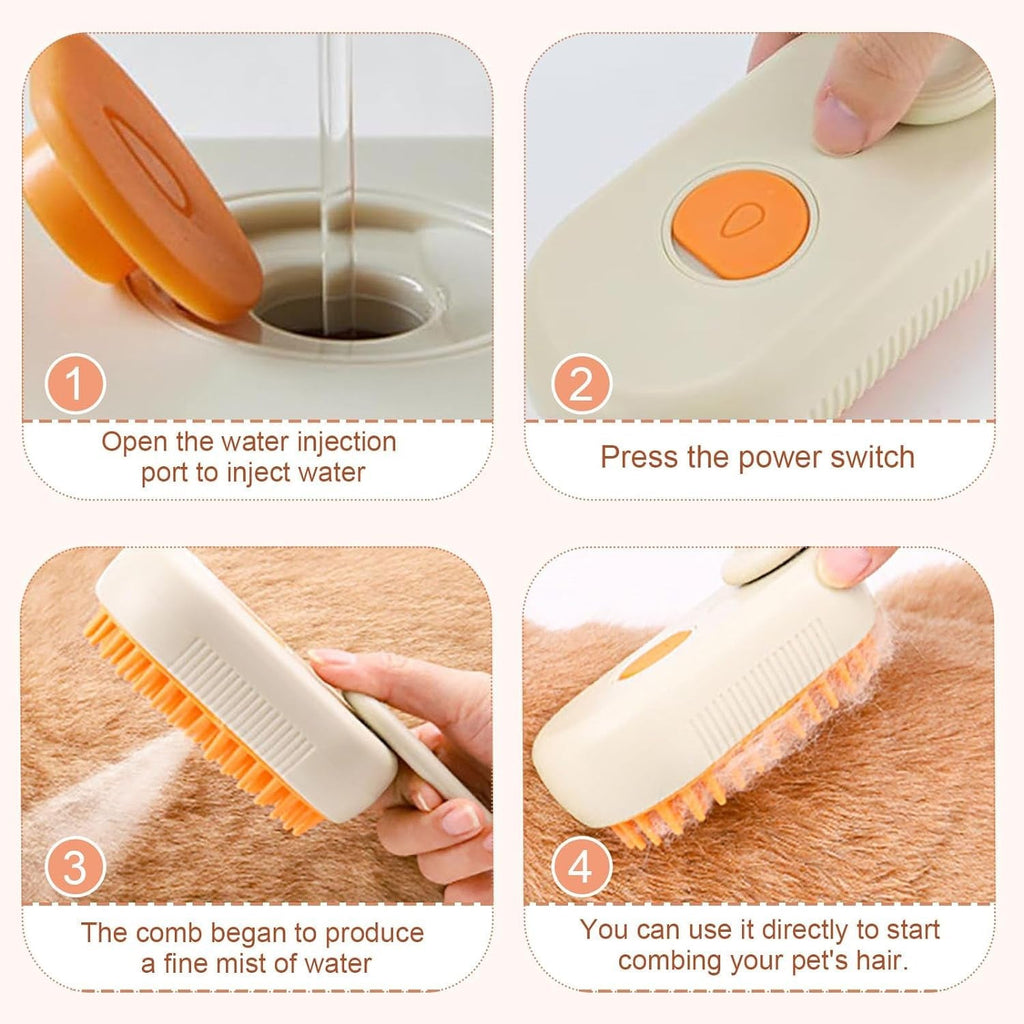 1

Open the water injection port to inject water

2

Press the power switch

3

The comb began to produce a fine mist of water

4

You can use it directly to start combing your pet's hair.